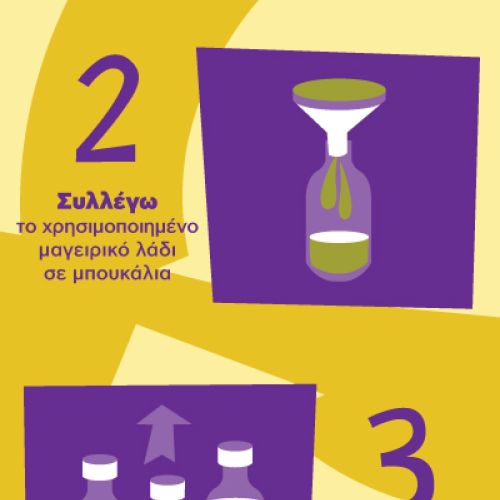 2

Συλλέγω
το χρησιμοποιημένο μαγειρικό λάδι σε μπουκάλια

3